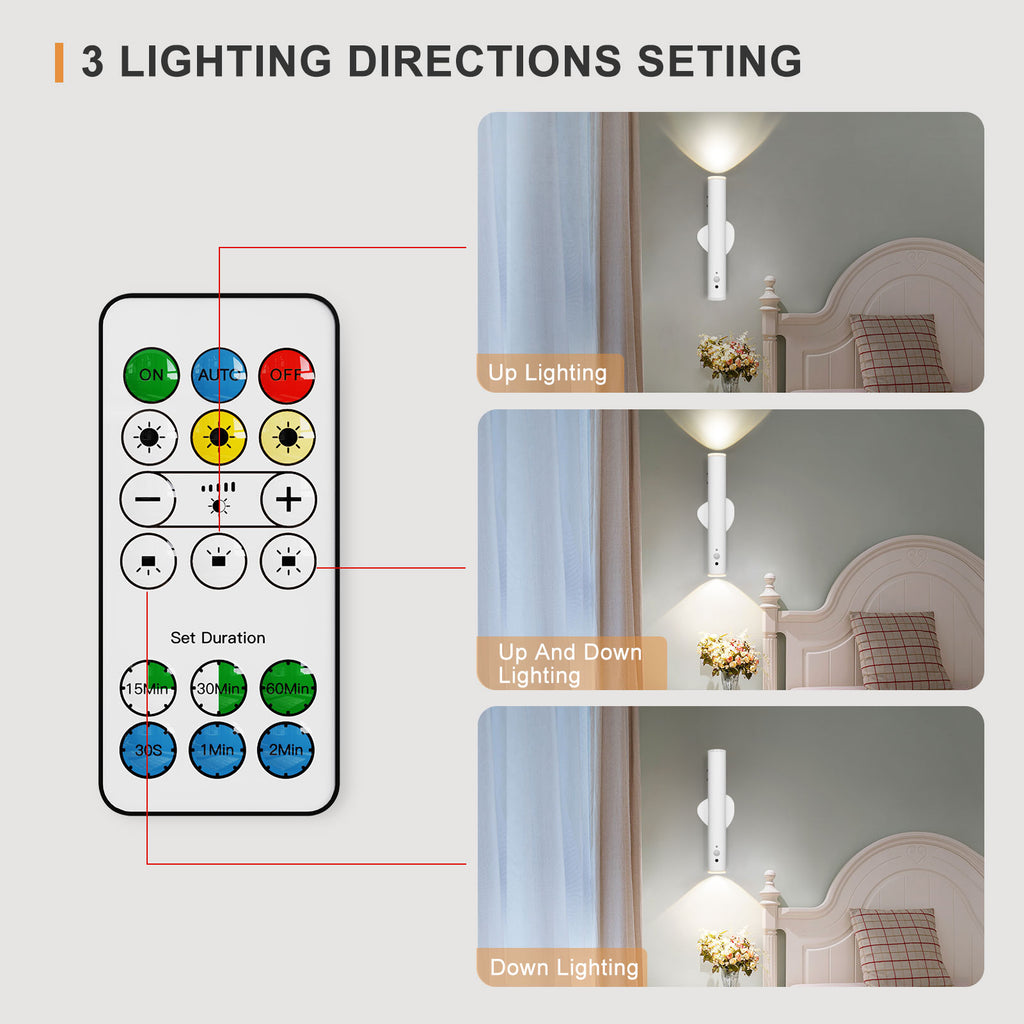 3 LIGHTING DIRECTIONS SETING

ON
AUTO
OFF

−
+

Set Duration

15Min
30Min
60Min
30S
1Min
2Min

Up Lighting

Up And Down Lighting

Down Lighting