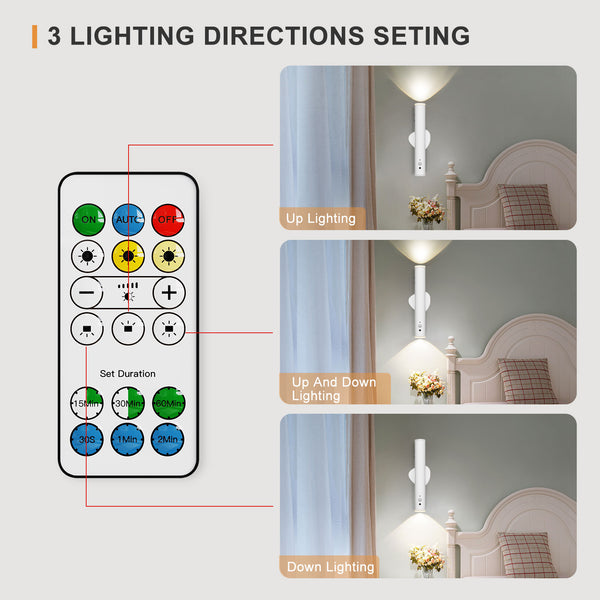 3 LIGHTING DIRECTIONS SETING

ON AUTO OFF

−

+

Set Duration

15Min 30Min 60Min

30S 1Min 2Min

Up Lighting

Up And Down Lighting

Down Lighting