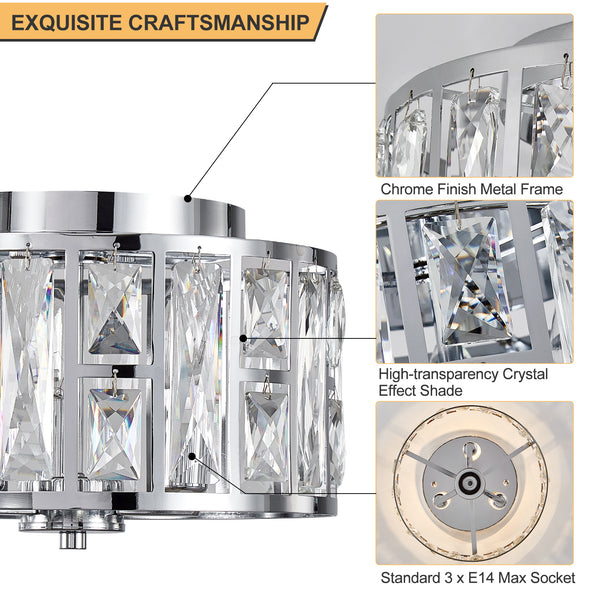 EXQUISITE CRAFTSMANSHIP

Chrome Finish Metal Frame

High-transparency Crystal Effect Shade

Standard 3 x E14 Max Socket